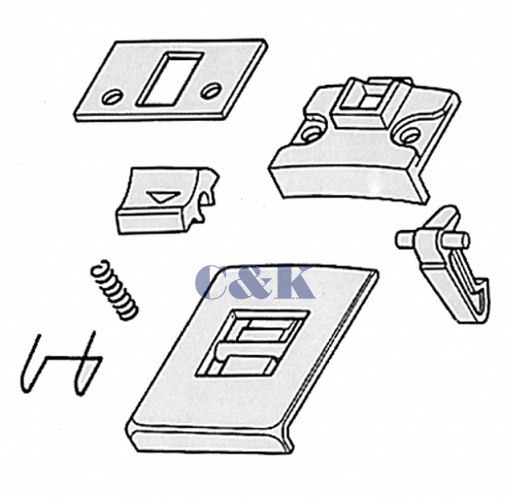 C&K